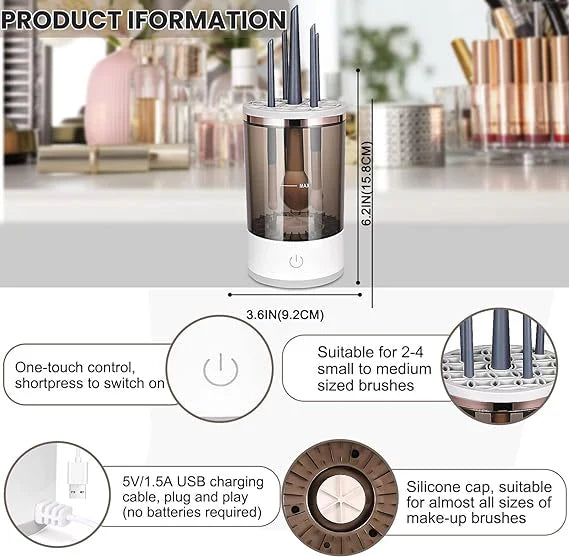 PRODUCT IFORMATION

MAX

6.2IN(15.8CM)

3.6IN(9.2CM)

One-touch control, shortpress to switch on

Suitable for 2-4 small to medium sized brushes

5V/1.5A USB charging cable, plug and play (no batteries required)

Silicone cap, suitable for almost all sizes of make-up brushes